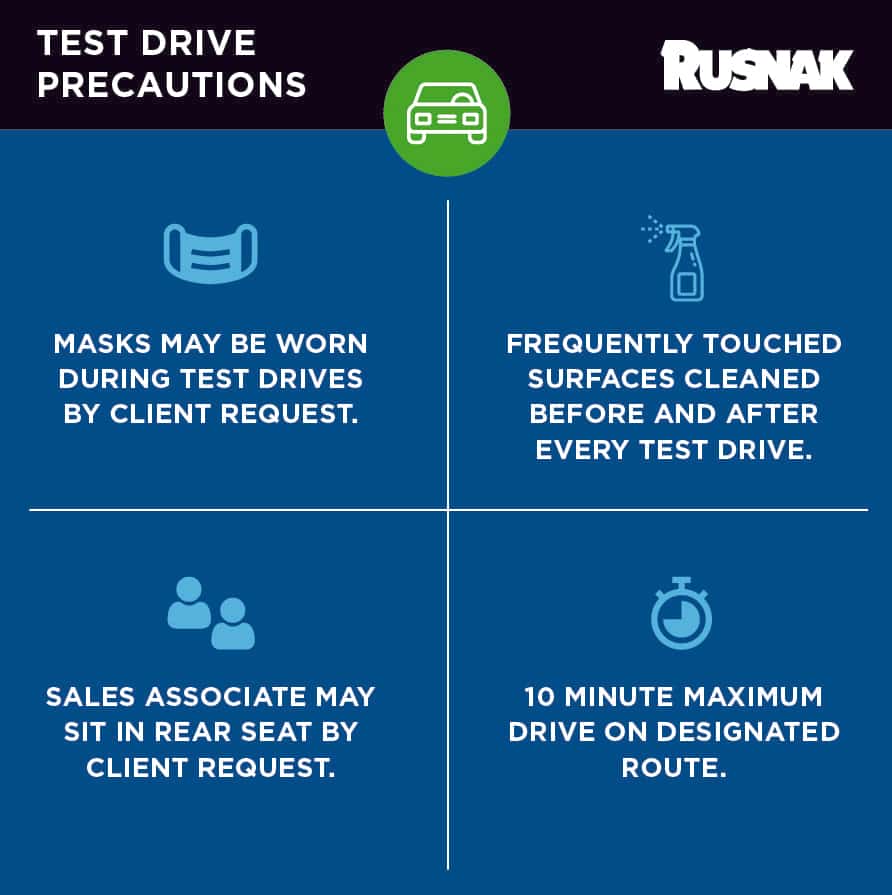 TEST DRIVE PRECAUTIONS

RUSNAK

MASKS MAY BE WORN DURING TEST DRIVES BY CLIENT REQUEST.

FREQUENTLY TOUCHED SURFACES CLEANED BEFORE AND AFTER EVERY TEST DRIVE.

SALES ASSOCIATE MAY SIT IN REAR SEAT BY CLIENT REQUEST.

10 MINUTE MAXIMUM DRIVE ON DESIGNATED ROUTE.